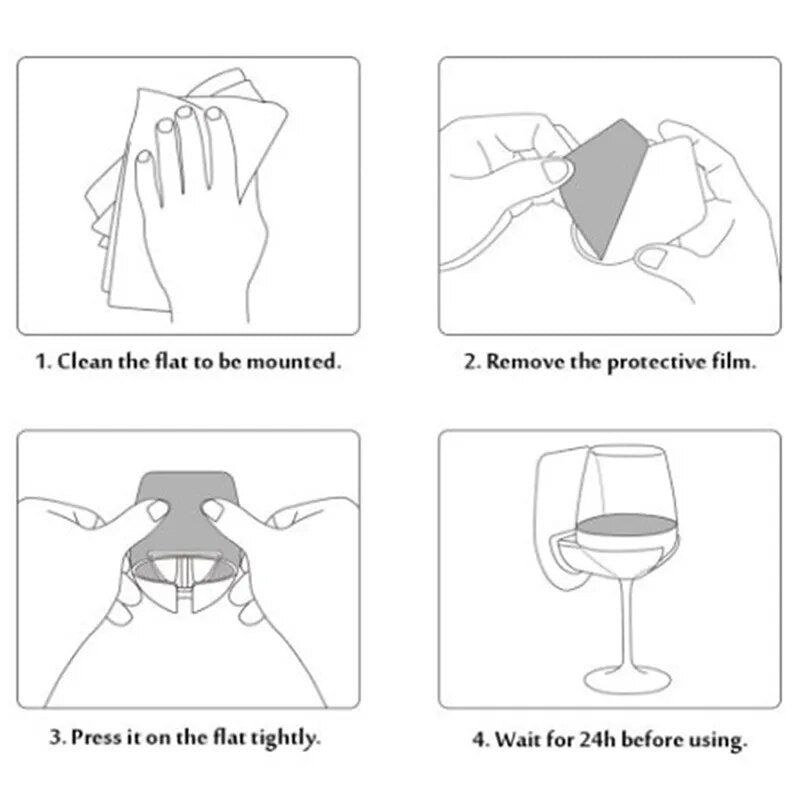 1. Clean the flat to be mounted.

2. Remove the protective film.

3. Press it on the flat tightly.

4. Wait for 24h before using.