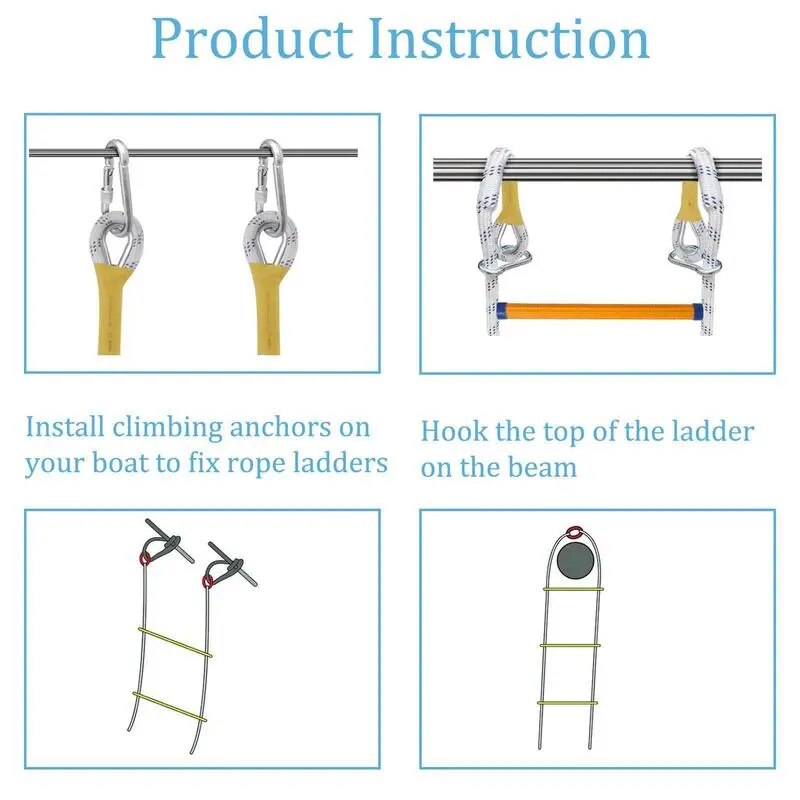 Product Instruction

Install climbing anchors on your boat to fix rope ladders

Hook the top of the ladder on the beam